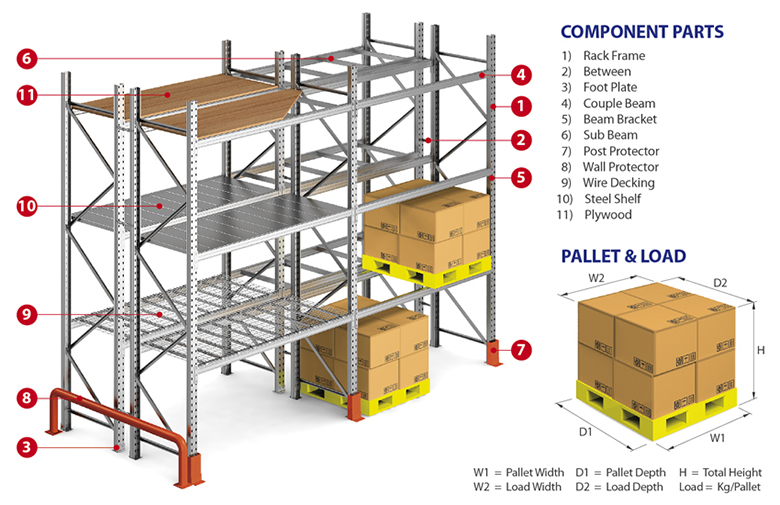 6
11
4
1
2
5
10
9
7
8
3

COMPONENT PARTS
1) Rack Frame
2) Between
3) Foot Plate
4) Couple Beam
5) Beam Bracket
6) Sub Beam
7) Post Protector
8) Wall Protector
9) Wire Decking
10) Steel Shelf
11) Plywood

PALLET & LOAD
W2
D2
H
D1
W1

W1 = Pallet Width D1 = Pallet Depth H = Total Height
W2 = Load Width D2 = Load Depth Load = Kg/Pallet