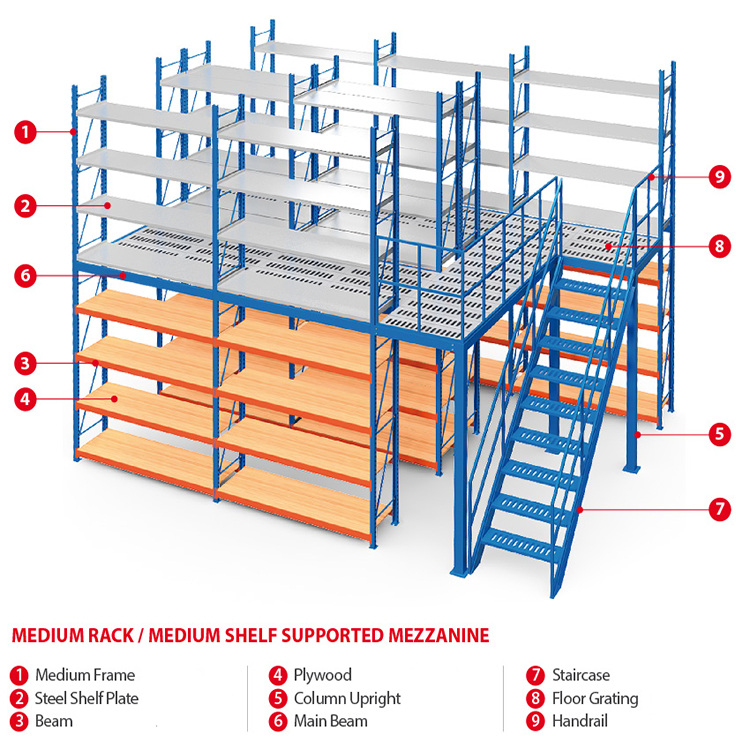 1
2
6
3
4
9
8
5
7

MEDIUM RACK / MEDIUM SHELF SUPPORTED MEZZANINE

1 Medium Frame
2 Steel Shelf Plate
3 Beam

4 Plywood
5 Column Upright
6 Main Beam

7 Staircase
8 Floor Grating
9 Handrail