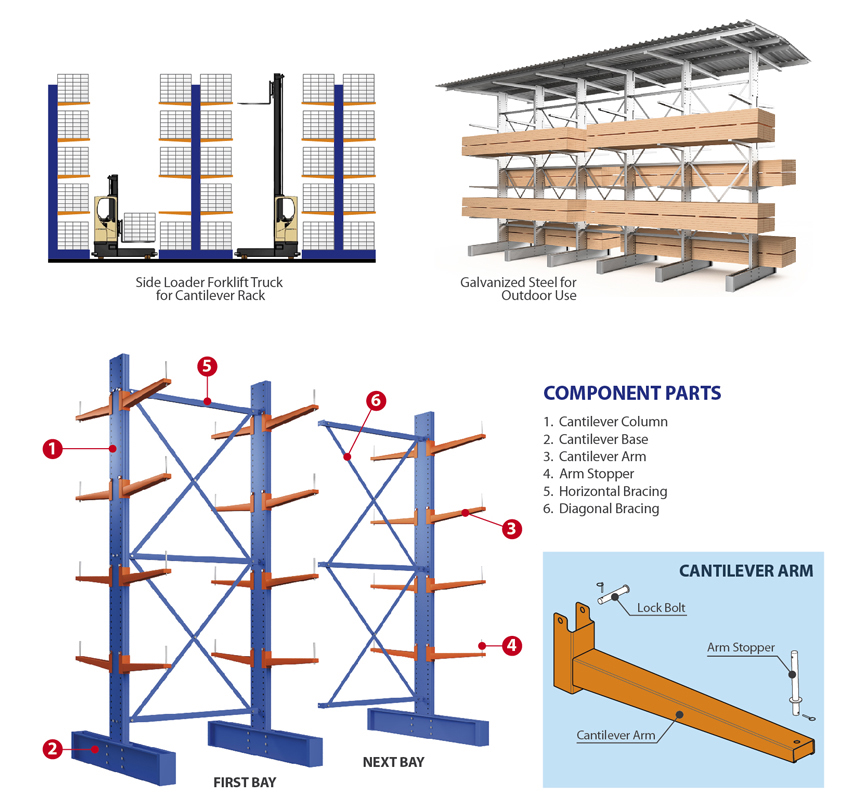 Side Loader Forklift Truck
for Cantilever Rack

Galvanized Steel for
Outdoor Use

5

6

1

3

4

2

FIRST BAY

NEXT BAY

COMPONENT PARTS

1. Cantilever Column
2. Cantilever Base
3. Cantilever Arm
4. Arm Stopper
5. Horizontal Bracing
6. Diagonal Bracing

CANTILEVER ARM

Lock Bolt

Arm Stopper

Cantilever Arm